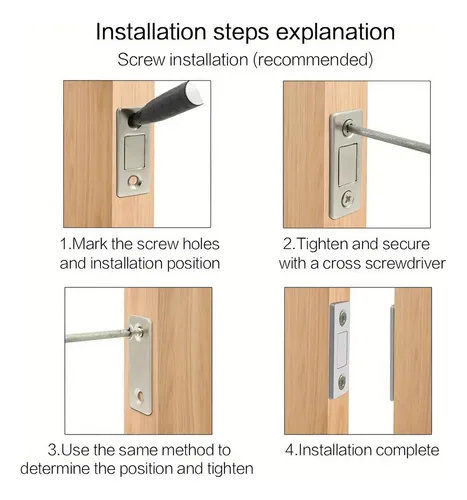 Installation steps explanation
Screw installation (recommended)

1.Mark the screw holes and installation position

2.Tighten and secure with a cross screwdriver

3.Use the same method to determine the position and tighten

4.Installation complete