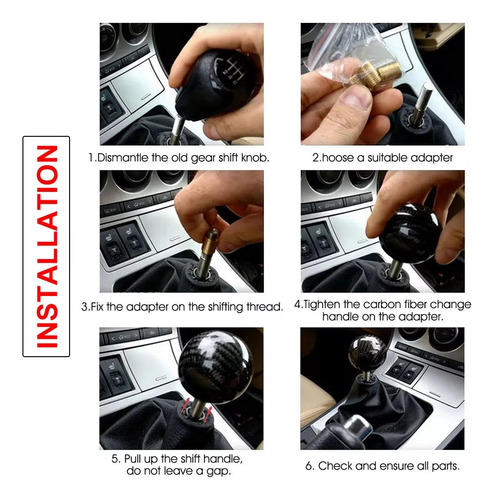 INSTALLATION

1.Dismantle the old gear shift knob.

2.hoose a suitable adapter

3.Fix the adapter on the shifting thread.

4.Tighten the carbon fiber change handle on the adapter.

5. Pull up the shift handle, do not leave a gap.

6. Check and ensure all parts.