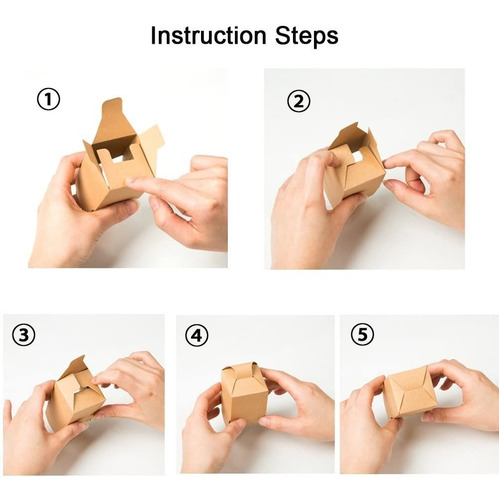 Instruction Steps

①

②

③

④

⑤