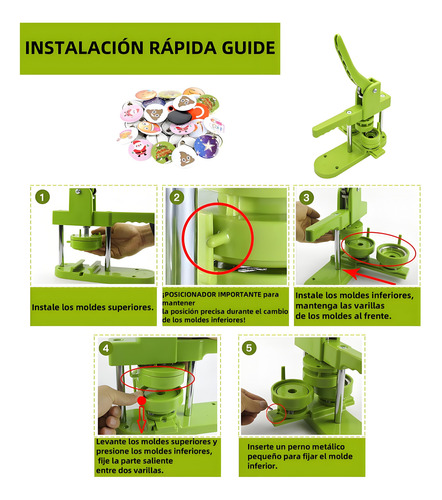 INSTALACIÓN RÁPIDA GUIDE

1

Instale los moldes superiores.

2

¡POSICIONADOR IMPORTANTE para mantener la posición precisa durante el cambio de los moldes inferiores!

3

Instale los moldes inferiores, mantenga las varillas de los moldes al frente.

4

Levante los moldes superiores y presione los moldes inferiores, fije la parte saliente entre dos varillas.

5

Inserte un perno metálico pequeño para fijar el molde inferior.