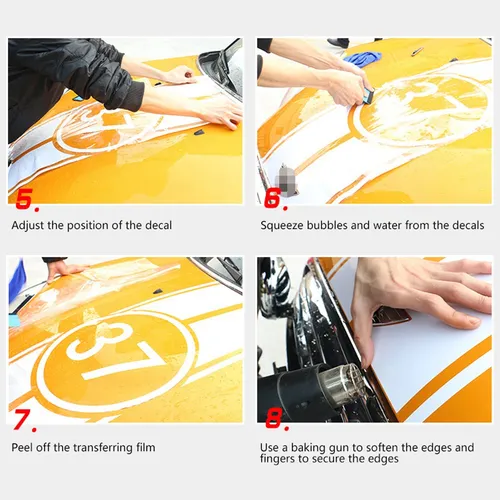 5.

Adjust the position of the decal

6.

Squeeze bubbles and water from the decals

37

7.

Peel off the transferring film

8.

Use a baking gun to soften the edges and fingers to secure the edges