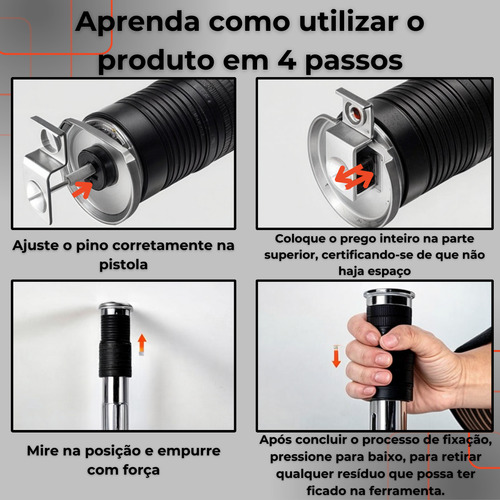 Aprenda como utilizar o produto em 4 passos

Ajuste o pino corretamente na pistola

Coloque o prego inteiro na parte superior, certificando-se de que não haja espaço

Mire na posição e empurre com força

Após concluir o processo de fixação, pressione para baixo, para retirar qualquer resíduo que possa ter ficado na ferramenta.