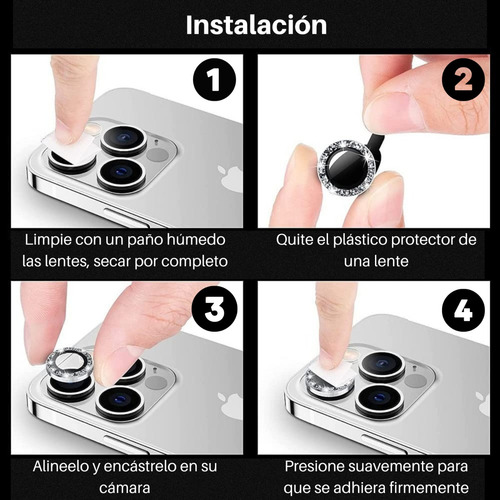 Instalación

1

Limpie con un paño húmedo las lentes, secar por completo

2

Quite el plástico protector de una lente

3

Alineelo y encástrelo en su cámara

4

Presione suavemente para que se adhiera firmemente