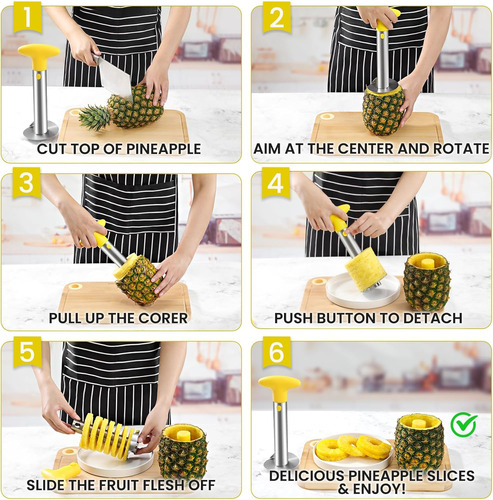 1
CUT TOP OF PINEAPPLE

2
AIM AT THE CENTER AND ROTATE

3
PULL UP THE CORER

4
PUSH BUTTON TO DETACH

5
SLIDE THE FRUIT FLESH OFF

6
DELICIOUS PINEAPPLE SLICES & ENJOY!