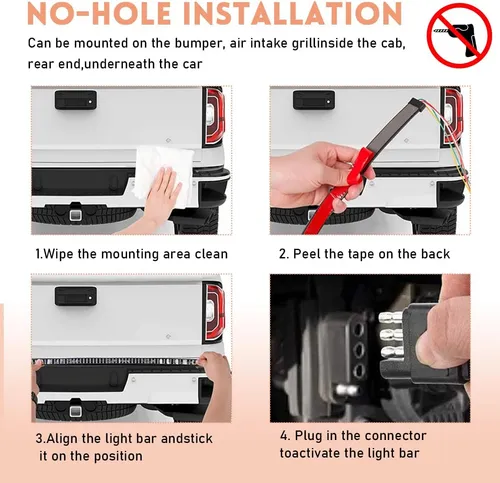 NO-HOLE INSTALLATION

Can be mounted on the bumper, air intake grillinside the cab, rear end,underneath the car

1.Wipe the mounting area clean

2. Peel the tape on the back

3.Align the light bar andstick it on the position

4. Plug in the connector toactivate the light bar