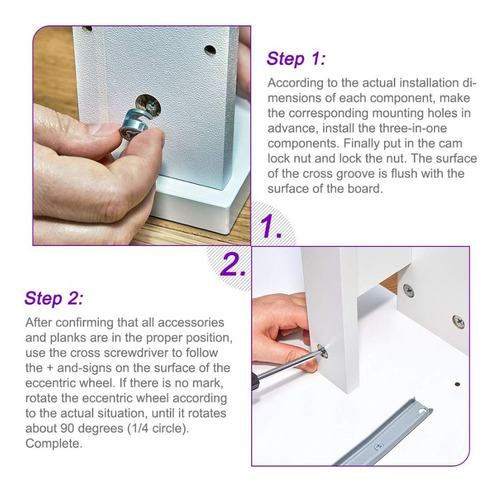 Step 1:

According to the actual installation dimensions of each component, make the corresponding mounting holes in advance, install the three-in-one components. Finally put in the cam lock nut and lock the nut. The surface of the cross groove is flush with the surface of the board.

1.

2.

Step 2:

After confirming that all accessories and planks are in the proper position, use the cross screwdriver to follow the + and-signs on the surface of the eccentric wheel. If there is no mark, rotate the eccentric wheel according to the actual situation, until it rotates about 90 degrees (1/4 circle). Complete.