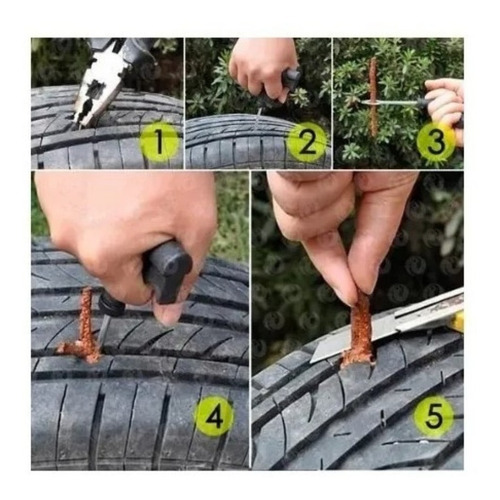 1

2

3

4

5