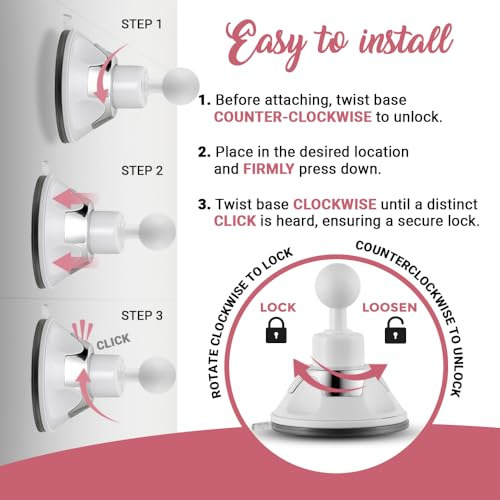 STEP 1

STEP 2

STEP 3

CLICK

Easy to install

1. Before attaching, twist base COUNTER-CLOCKWISE to unlock.

2. Place in the desired location and FIRMLY press down.

3. Twist base CLOCKWISE until a distinct CLICK is heard, ensuring a secure lock.

ROTATE CLOCKWISE TO LOCK

COUNTERCLOCKWISE TO UNLOCK

LOCK

LOOSEN