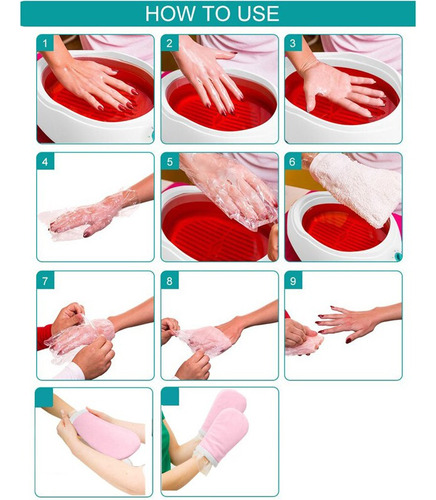 HOW TO USE

1

2

3

4

5

6

7

8

9