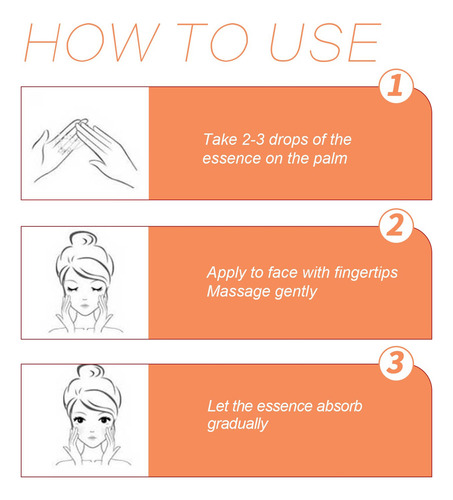 HOW TO USE

1

Take 2-3 drops of the essence on the palm

2

Apply to face with fingertips
Massage gently

3

Let the essence absorb gradually