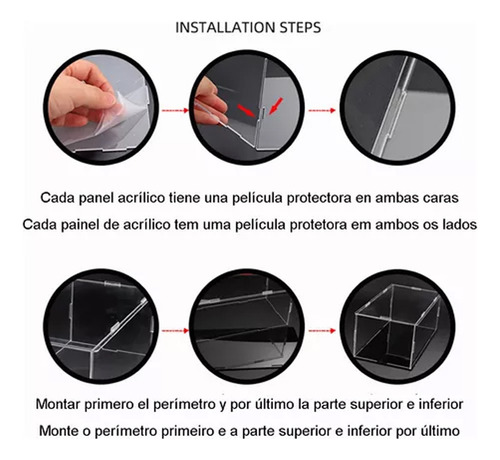 INSTALLATION STEPS

Cada panel acrílico tiene una película protectora en ambas caras

Cada painel de acrílico tem uma película protetora em ambos os lados

Montar primero el perímetro y por último la parte superior e inferior

Monte o perímetro primeiro e a parte superior e inferior por último