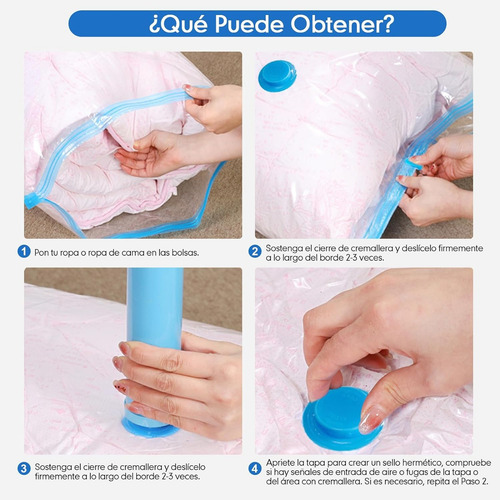 ¿Qué Puede Obtener?

1 Pon tu ropa o ropa de cama en las bolsas.

2 Sostenga el cierre de cremallera y deslícelo firmemente a lo largo del borde 2-3 veces.

3 Sostenga el cierre de cremallera y deslícelo firmemente a lo largo del borde 2-3 veces.

4 Apriete la tapa para crear un sello hermético, compruebe si hay señales de entrada de aire o fugas de la tapa o del área con cremallera. Si es necesario, repita el Paso 2.