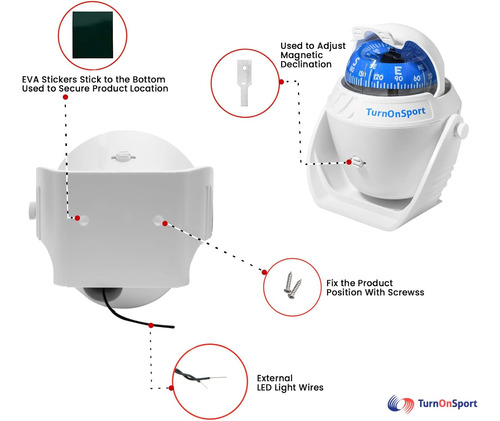 EVA Stickers Stick to the Bottom
Used to Secure Product Location

Used to Adjust
Magnetic
Declination

S 150 120 E 90 60 30

TurnOnSport

Fix the Product
Position With Screwss

External
LED Light Wires

TurnOnSport