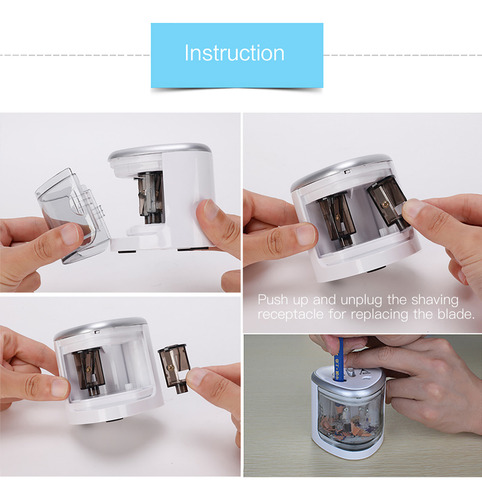 Instruction

Push up and unplug the shaving receptacle for replacing the blade.