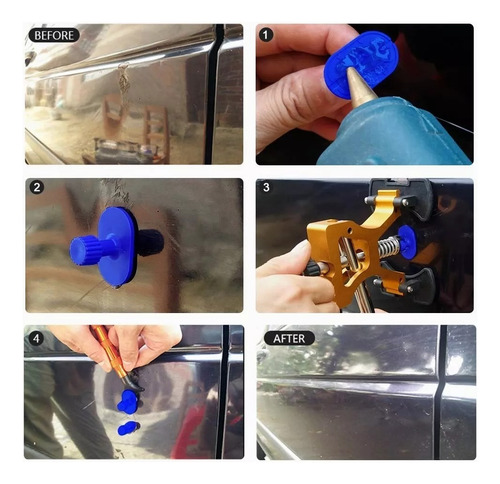 BEFORE

1

2

3

4

AFTER