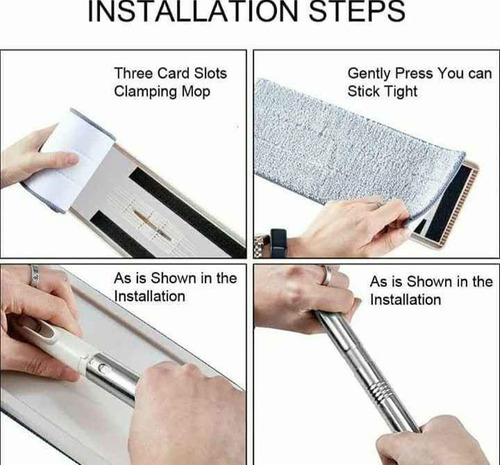 INSTALLATION STEPS

Three Card Slots Clamping Mop

Gently Press You can Stick Tight

As is Shown in the Installation

As is Shown in the Installation