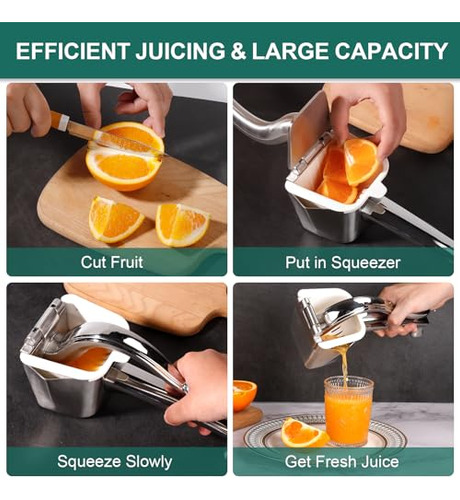 EFFICIENT JUICING & LARGE CAPACITY

Cut Fruit

Put in Squeezer

Squeeze Slowly

Get Fresh Juice