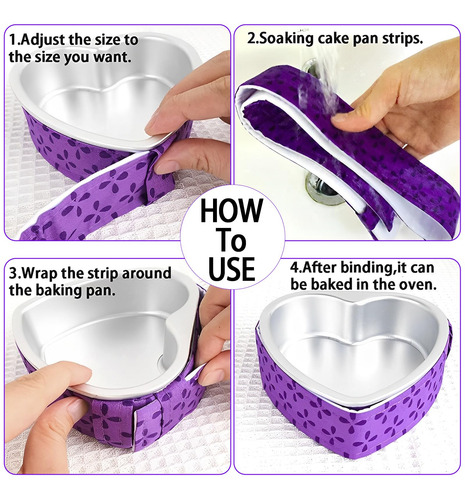 1.Adjust the size to the size you want.

2.Soaking cake pan strips.

HOW To USE

3.Wrap the strip around the baking pan.

4.After binding,it can be baked in the oven.