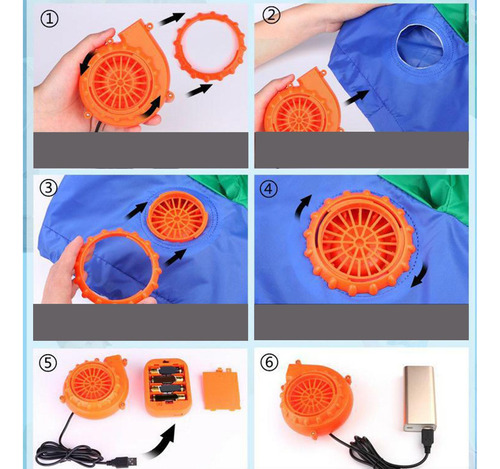 ①

②

③

④

⑤

⑥