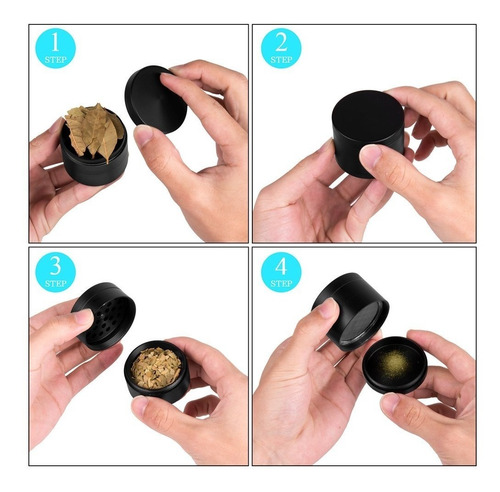 1
STEP

2
STEP

3
STEP

4
STEP