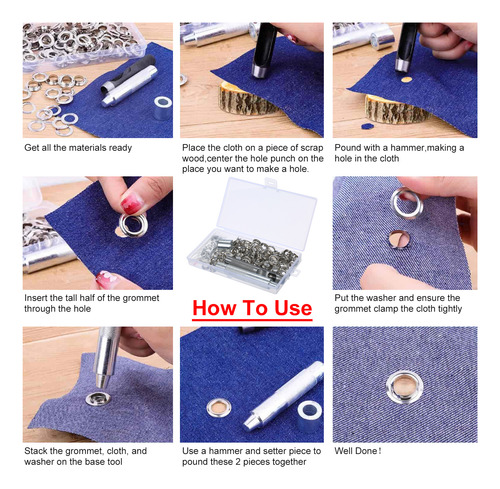 Get all the materials ready

Place the cloth on a piece of scrap wood,center the hole punch on the place you want to make a hole.

Pound with a hammer,making a hole in the cloth

Insert the tall half of the grommet through the hole

How To Use

Put the washer and ensure the grommet clamp the cloth tightly

Stack the grommet, cloth, and washer on the base tool

Use a hammer and setter piece to pound these 2 pieces together

Well Done!