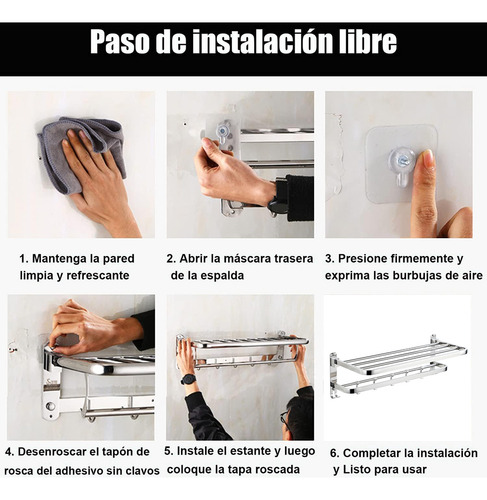 Paso de instalación libre

1. Mantenga la pared limpia y refrescante

2. Abrir la máscara trasera de la espalda

3. Presione firmemente y exprima las burbujas de aire

4. Desenroscar el tapón de rosca del adhesivo sin clavos

5. Instale el estante y luego coloque la tapa roscada

6. Completar la instalación y Listo para usar