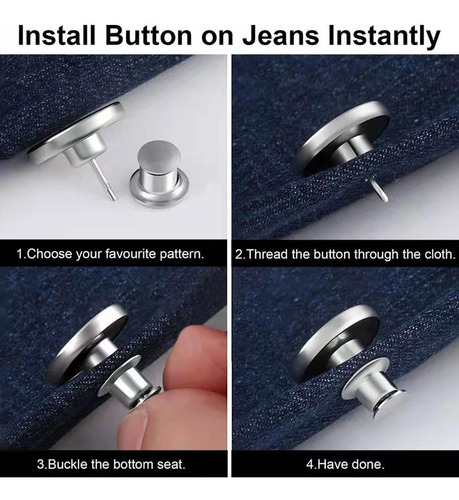 Install Button on Jeans Instantly

1.Choose your favourite pattern.

2.Thread the button through the cloth.

3.Buckle the bottom seat.

4.Have done.