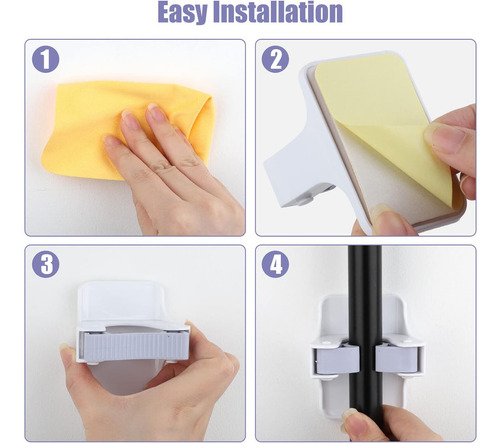 Easy Installation

1

2

3

4