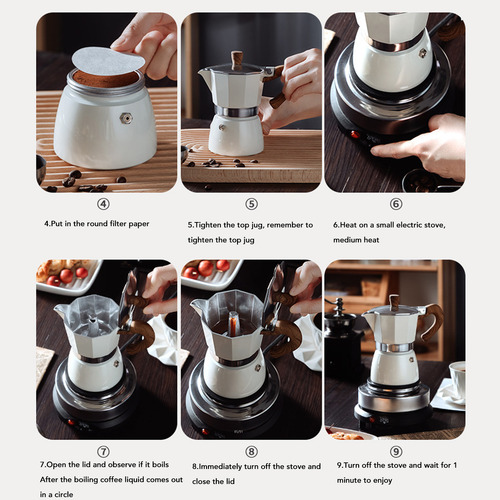 ④

4.Put in the round filter paper

⑤

5.Tighten the top jug, remember to tighten the top jug

⑥

6.Heat on a small electric stove, medium heat

⑦

7.Open the lid and observe if it boils After the boiling coffee liquid comes out in a circle

⑧

8.Immediately turn off the stove and close the lid

⑨

9.Turn off the stove and wait for 1 minute to enjoy