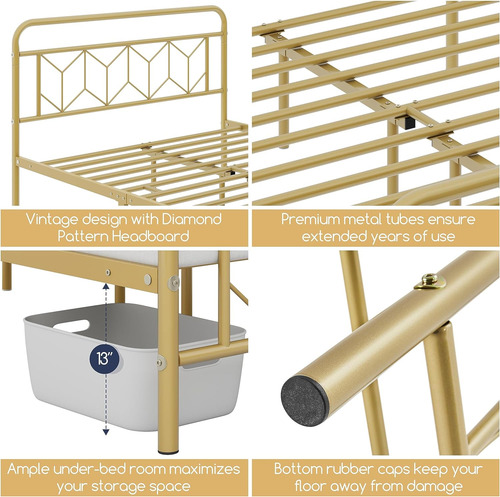 Vintage design with Diamond Pattern Headboard

Premium metal tubes ensure extended years of use

13"

Ample under-bed room maximizes your storage space

Bottom rubber caps keep your floor away from damage