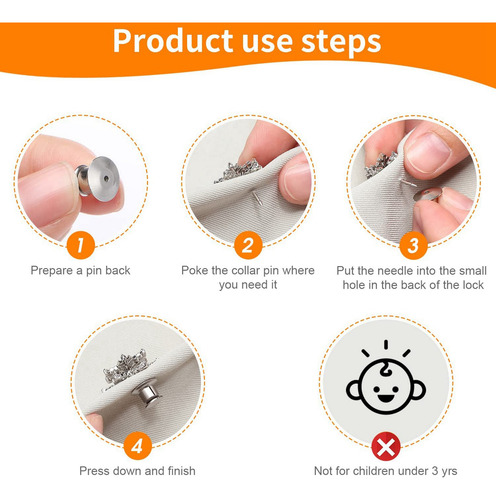 Product use steps

1
Prepare a pin back

2
Poke the collar pin where you need it

3
Put the needle into the small hole in the back of the lock

4
Press down and finish

Not for children under 3 yrs