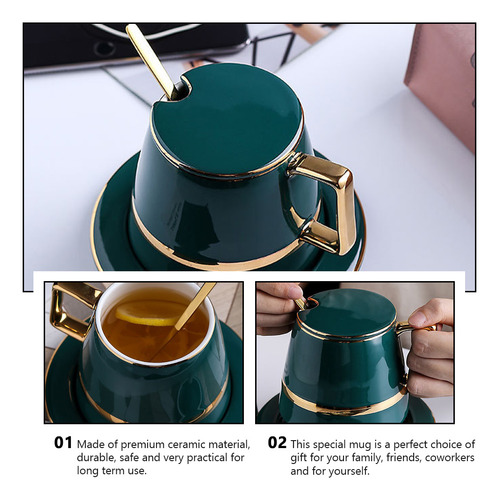 01 Made of premium ceramic material, durable, safe and very practical for long term use.

02 This special mug is a perfect choice of gift for your family, friends, coworkers and for yourself.