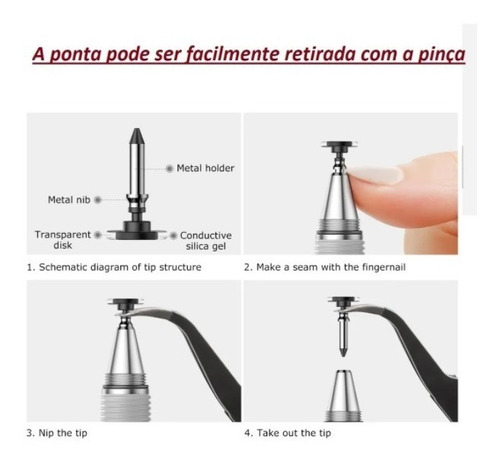 A ponta pode ser facilmente retirada com a pinça

Metal holder

Metal nib

Transparent disk

Conductive silica gel

1. Schematic diagram of tip structure

2. Make a seam with the fingernail

3. Nip the tip

4. Take out the tip