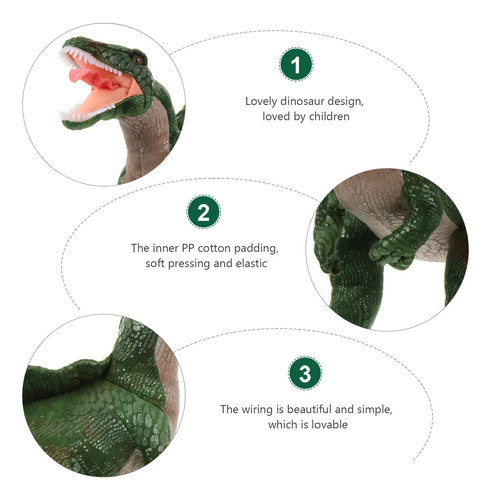 1

Lovely dinosaur design, loved by children

2

The inner PP cotton padding, soft pressing and elastic

3

The wiring is beautiful and simple, which is lovable