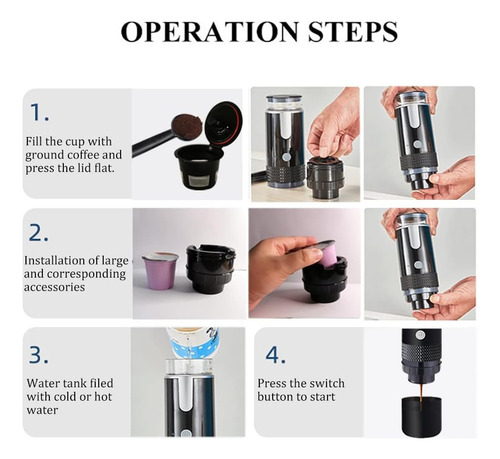 OPERATION STEPS

1.

Fill the cup with ground coffee and press the lid flat.

2.

Installation of large and corresponding accessories

3.

Water tank filed with cold or hot water

4.

Press the switch button to start