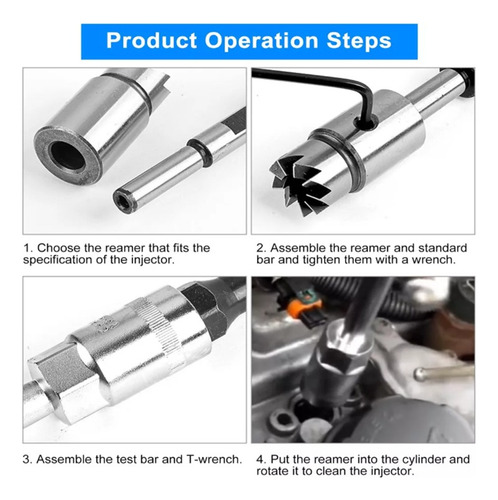 Product Operation Steps

1. Choose the reamer that fits the specification of the injector.

2. Assemble the reamer and standard bar and tighten them with a wrench.

3. Assemble the test bar and T-wrench.

4. Put the reamer into the cylinder and rotate it to clean the injector.