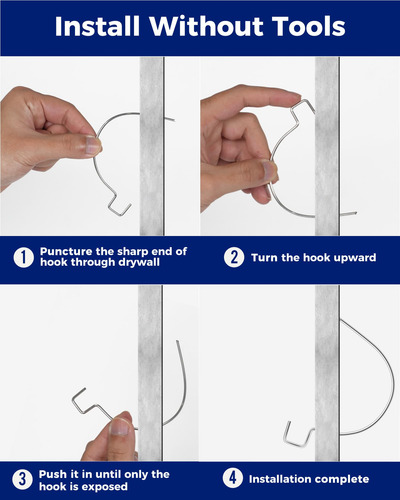 Install Without Tools

1 Puncture the sharp end of hook through drywall

2 Turn the hook upward

3 Push it in until only the hook is exposed

4 Installation complete