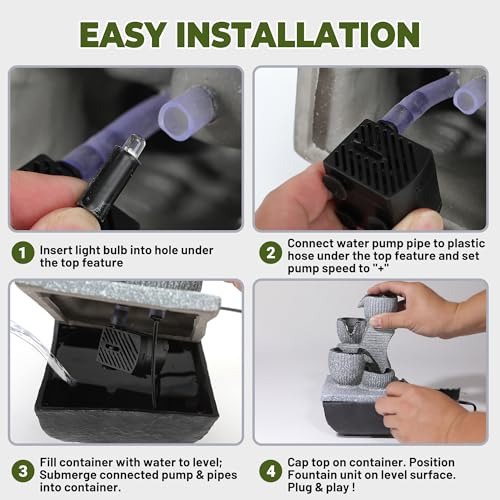 EASY INSTALLATION

1 Insert light bulb into hole under the top feature

2 Connect water pump pipe to plastic hose under the top feature and set pump speed to "+"

3 Fill container with water to level; Submerge connected pump & pipes into container.

4 Cap top on container. Position Fountain unit on level surface. Plug & play !