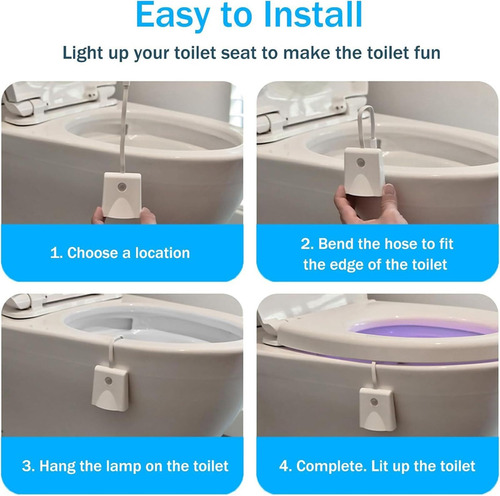 Easy to Install

Light up your toilet seat to make the toilet fun

1. Choose a location

2. Bend the hose to fit the edge of the toilet

3. Hang the lamp on the toilet

4. Complete. Lit up the toilet