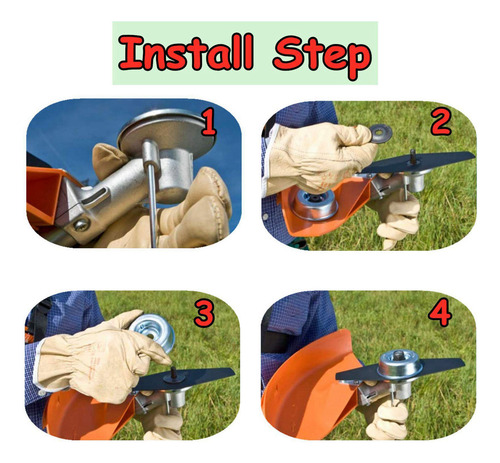 Install Step

1

2

3

4