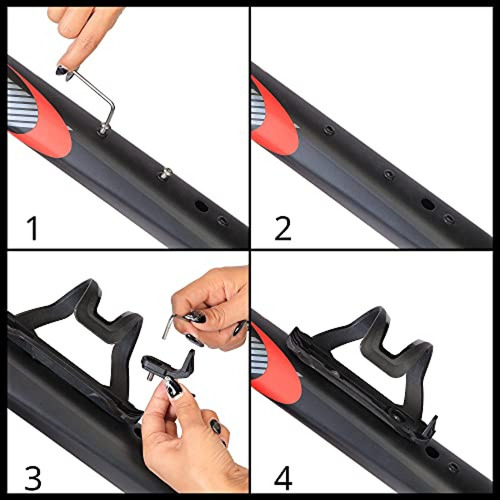 1

2

3

4