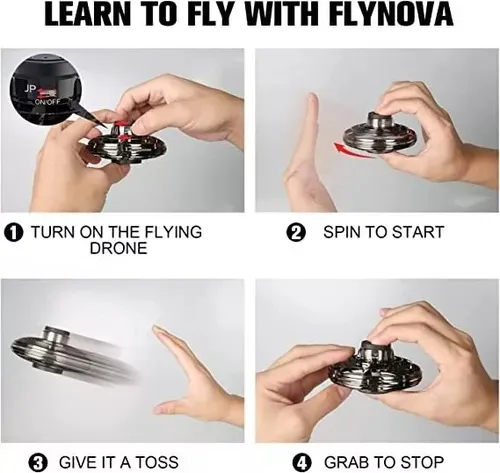 LEARN TO FLY WITH FLYNOVA

JP
ON/OFF

❶ TURN ON THE FLYING DRONE

❷ SPIN TO START

❸ GIVE IT A TOSS

❹ GRAB TO STOP