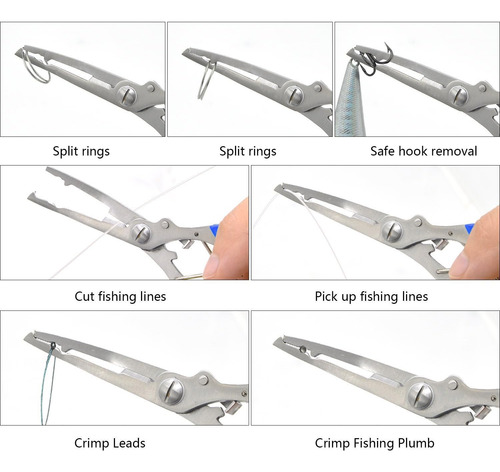 Split rings

Split rings

Safe hook removal

Cut fishing lines

Pick up fishing lines

Crimp Leads

Crimp Fishing Plumb