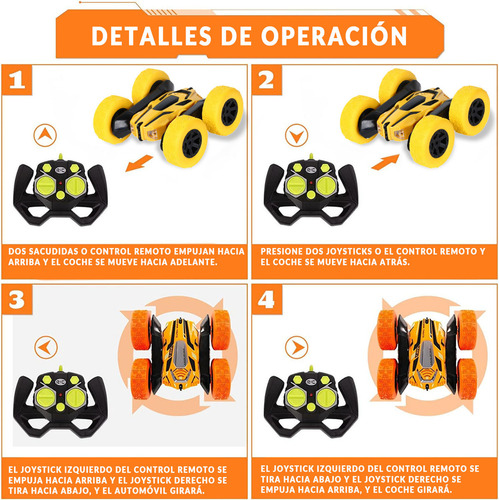 DETALLES DE OPERACIÓN

1

DOS SACUDIDAS O CONTROL REMOTO EMPUJAN HACIA ARRIBA Y EL COCHE SE MUEVE HACIA ADELANTE.

2

PRESIONE DOS JOYSTICKS O EL CONTROL REMOTO Y EL COCHE SE MUEVE HACIA ATRÁS.

3

EL JOYSTICK IZQUIERDO DEL CONTROL REMOTO SE EMPUJA HACIA ARRIBA Y EL JOYSTICK DERECHO SE TIRA HACIA ABAJO, Y EL AUTOMÓVIL GIRARÁ.

4

EL JOYSTICK IZQUIERDO DEL CONTROL REMOTO SE TIRA HACIA ABAJO Y EL JOYSTICK DERECHO SE EMPUJA HACIA ARRIBA, Y EL COCHE GIRARÁ.