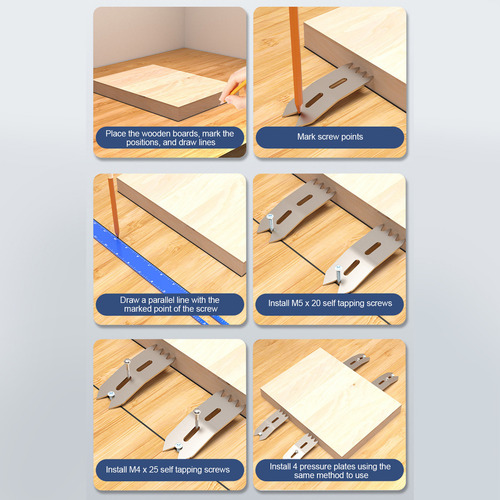 Place the wooden boards, mark the positions, and draw lines

Mark screw points

Draw a parallel line with the marked point of the screw

Install M5 x 20 self tapping screws

Install M4 x 25 self tapping screws

Install 4 pressure plates using the same method to use