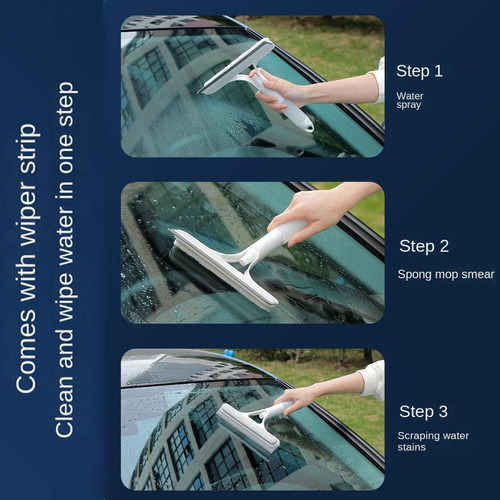 Comes with wiper strip
Clean and wipe water in one step

Step 1
Water spray

Step 2
Spong mop smear

Step 3
Scraping water stains