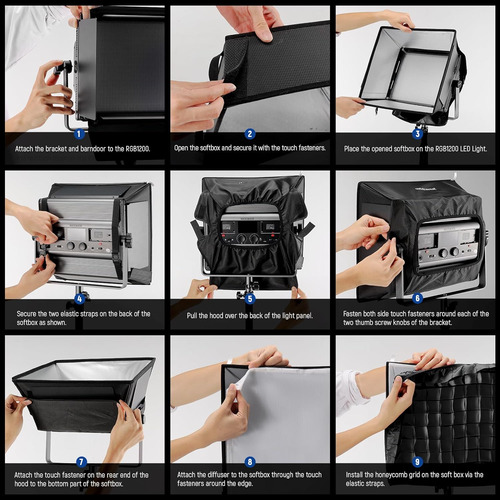 1
Attach the bracket and barndoor to the RGB1200.

2
Open the softbox and secure it with the touch fasteners.

3
Place the opened softbox on the RGB1200 LED Light.

4
Secure the two elastic straps on the back of the softbox as shown.

5
Pull the hood over the back of the light panel.

6
Fasten both side touch fasteners around each of the two thumb screw knobs of the bracket.

7
Attach the touch fastener on the rear end of the hood to the bottom part of the softbox.

8
Attach the diffuser to the softbox through the touch fasteners around the edge.

9
Install the honeycomb grid on the soft box via the elastic straps.