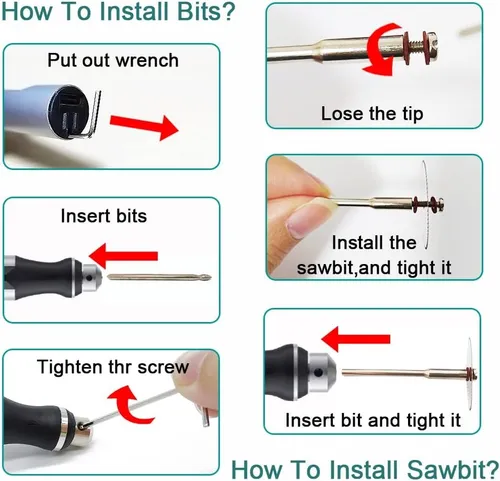 How To Install Bits?

Put out wrench

Insert bits

Tighten thr screw

Lose the tip

Install the sawbit,and tight it

Insert bit and tight it

How To Install Sawbit?