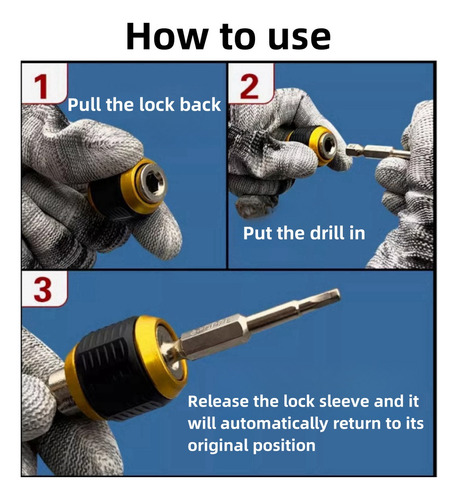 How to use

1

Pull the lock back

2

Put the drill in

3

Release the lock sleeve and it will automatically return to its original position