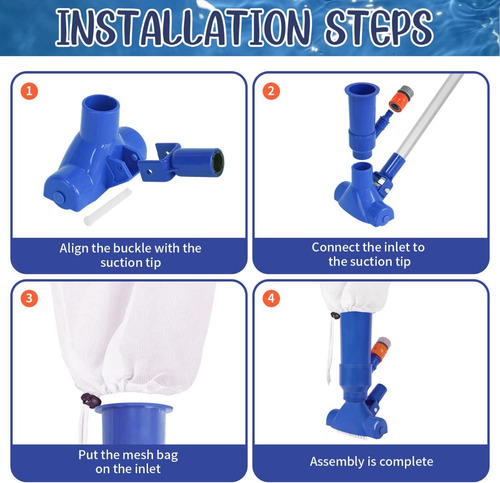 INSTALLATION STEPS

1

Align the buckle with the suction tip

2

Connect the inlet to the suction tip

3

Put the mesh bag on the inlet

4

Assembly is complete